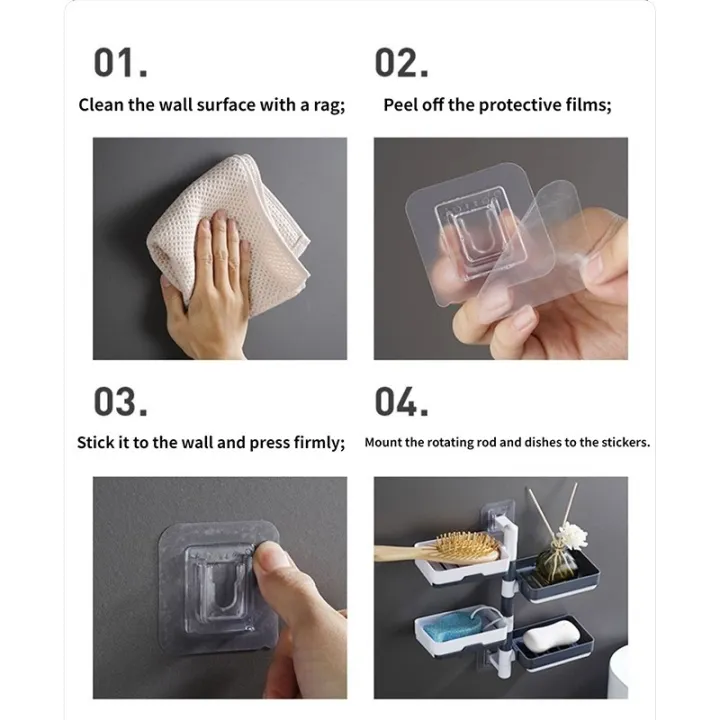 01.

Clean the wall surface with a rag;

02.

Peel off the protective films;

03.

Stick it to the wall and press firmly;

04.

Mount the rotating rod and dishes to the stickers.